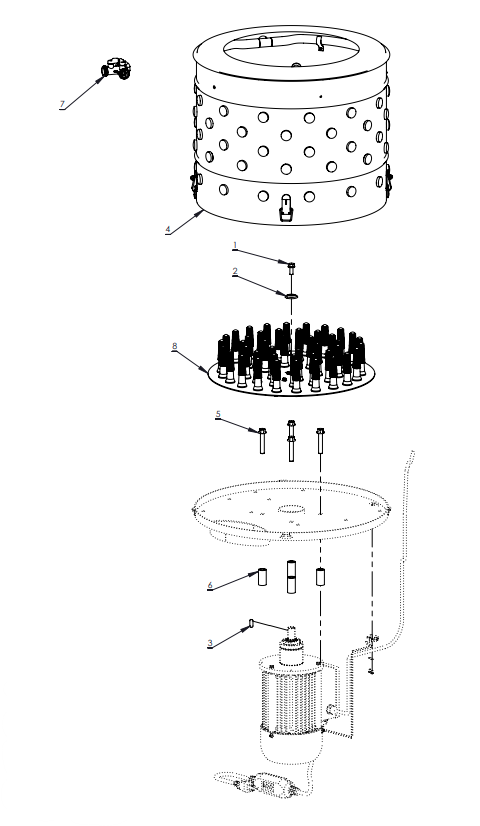 7
4
1
2
8
5
6
3